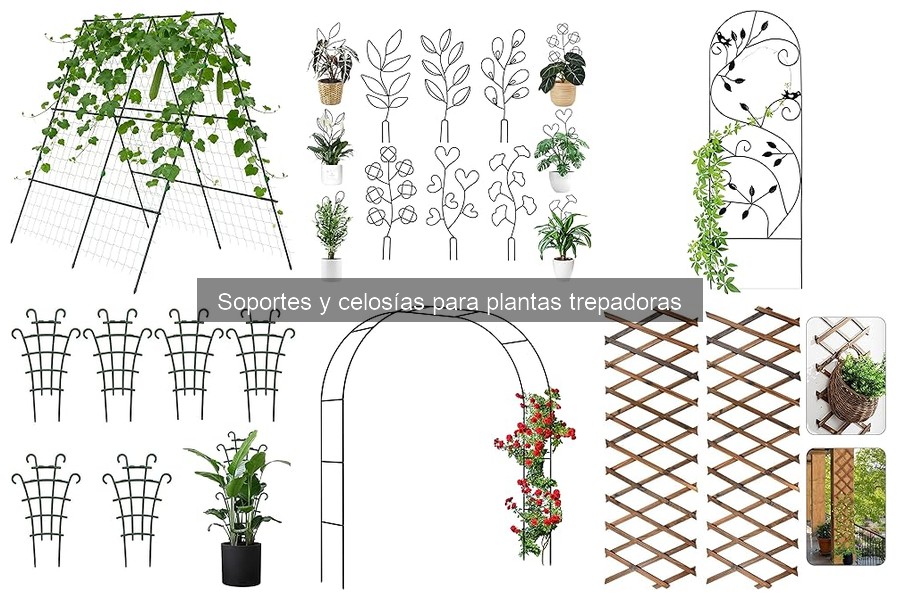 Soportes y celosías para plantas trepadoras