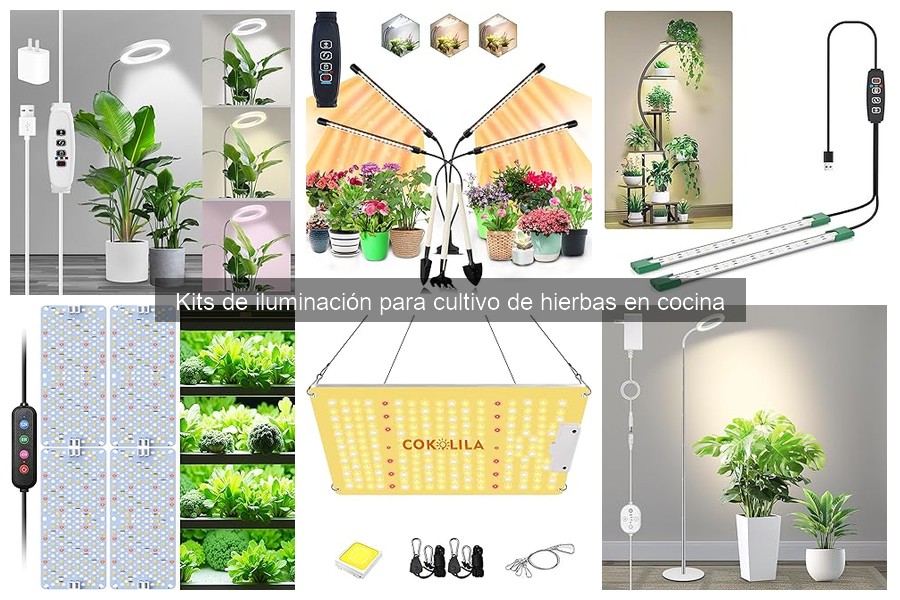 Kits de iluminación para cultivo de hierbas en cocina

COKOLILA