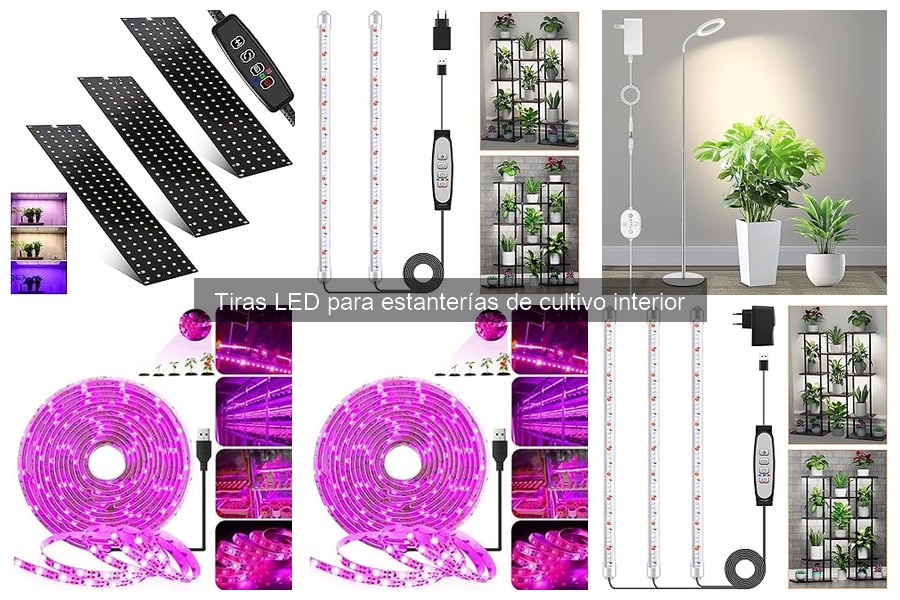 Tiras LED para estanterías de cultivo interior